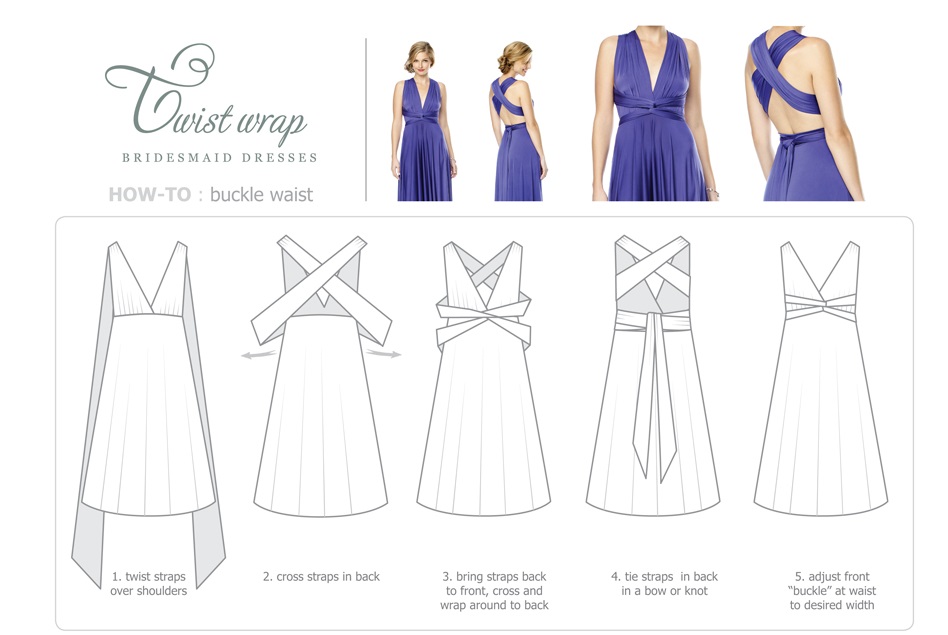 Twist wrap
BRIDESMAID DRESSES
HOW-TO : buckle waist

1. twist straps over shoulders

2. cross straps in back

3. bring straps back to front, cross and wrap around to back

4. tie straps in back in a bow or knot

5. adjust front "buckle" at waist to desired width